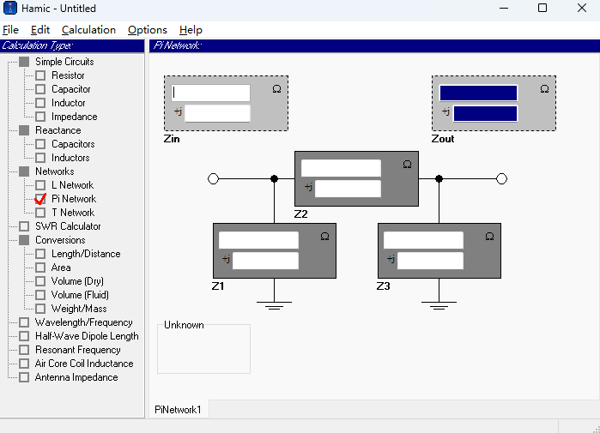 Hamic - Untitled

File Edit Calculation Options Help

Calculation Type:

Simple Circuits
Resistor
Capacitor
Inductor
Impedance
Reactance
Capacitors
Inductors
Networks
L Network
Pi Network
T Network
SWR Calculator
Conversions
Length/Distance
Area
Volume (Dry)
Volume (Fluid)
Weight/Mass
Wavelength/Frequency
Half-Wave Dipole Length
Resonant Frequency
Air Core Coil Inductance
Antenna Impedance

Pi Network:

Ω
+j
Zin

Ω
+j
Zout

Ω
+j
Z2

Ω
+j
Z1

Ω
+j
Z3

Unknown

PiNetwork1